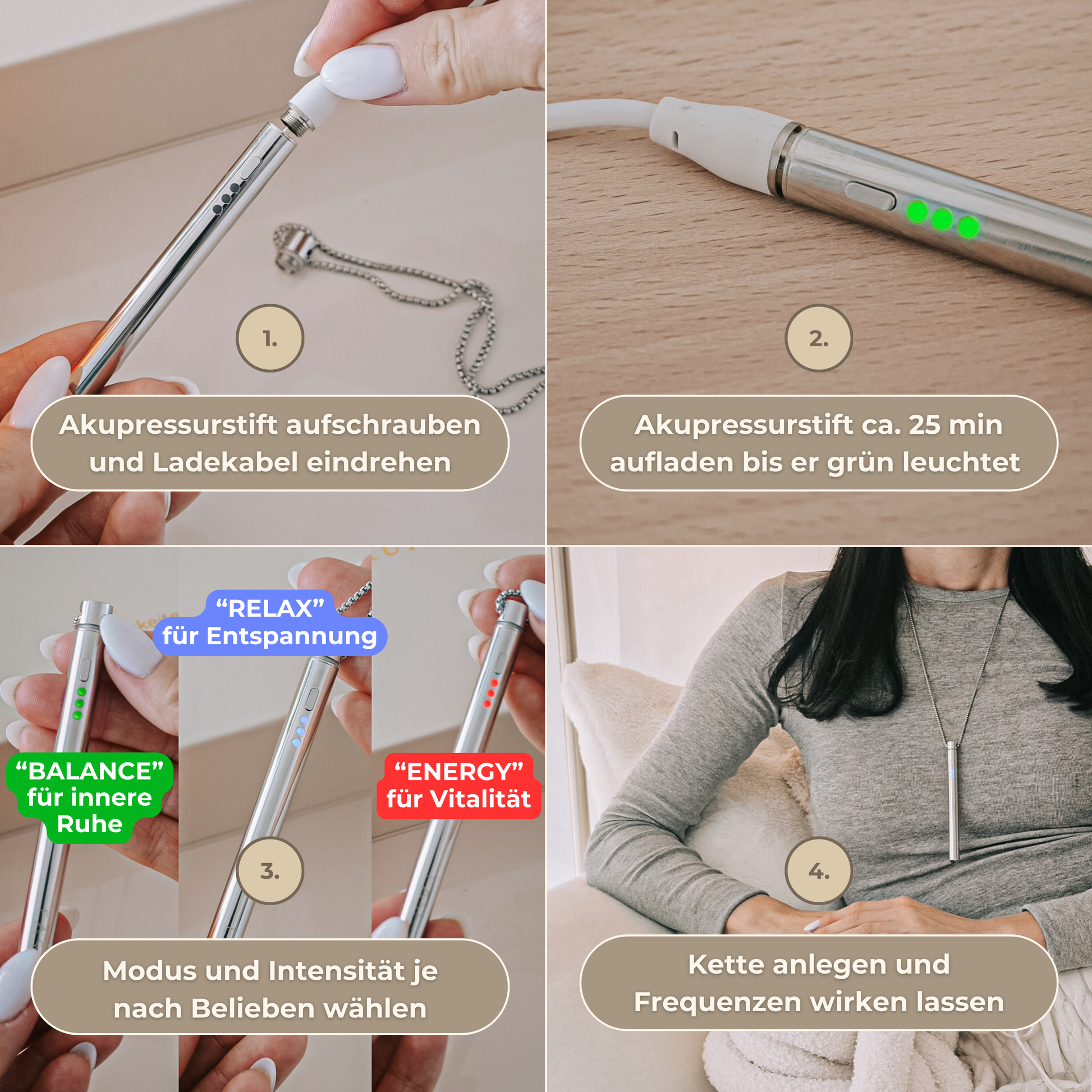 1.

Akupressurstift aufschrauben und Ladekabel eindrehen

2.

Akupressurstift ca. 25 min aufladen bis er grün leuchtet

“RELAX” für Entspannung

“BALANCE” für innere Ruhe

“ENERGY” für Vitalität

3.

Modus und Intensität je nach Belieben wählen

4.

Kette anlegen und Frequenzen wirken lassen